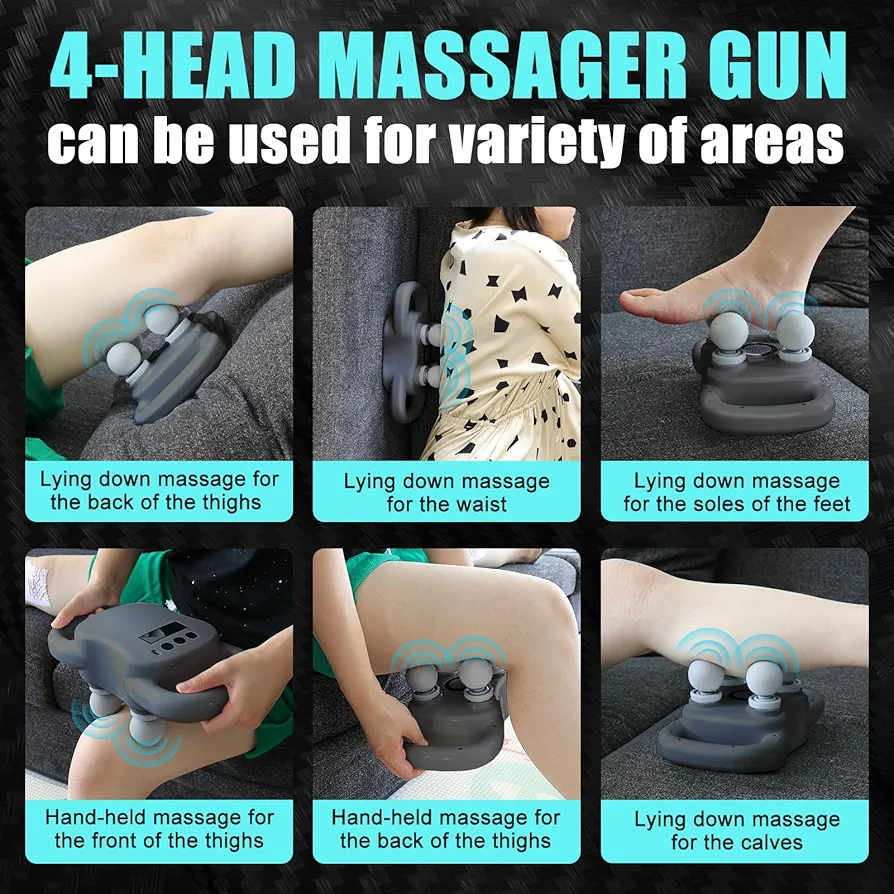 4-HEAD MASSAGER GUN
can be used for variety of areas

Lying down massage for the back of the thighs

Lying down massage for the waist

Lying down massage for the soles of the feet

Hand-held massage for the front of the thighs

Hand-held massage for the back of the thighs

Lying down massage for the calves