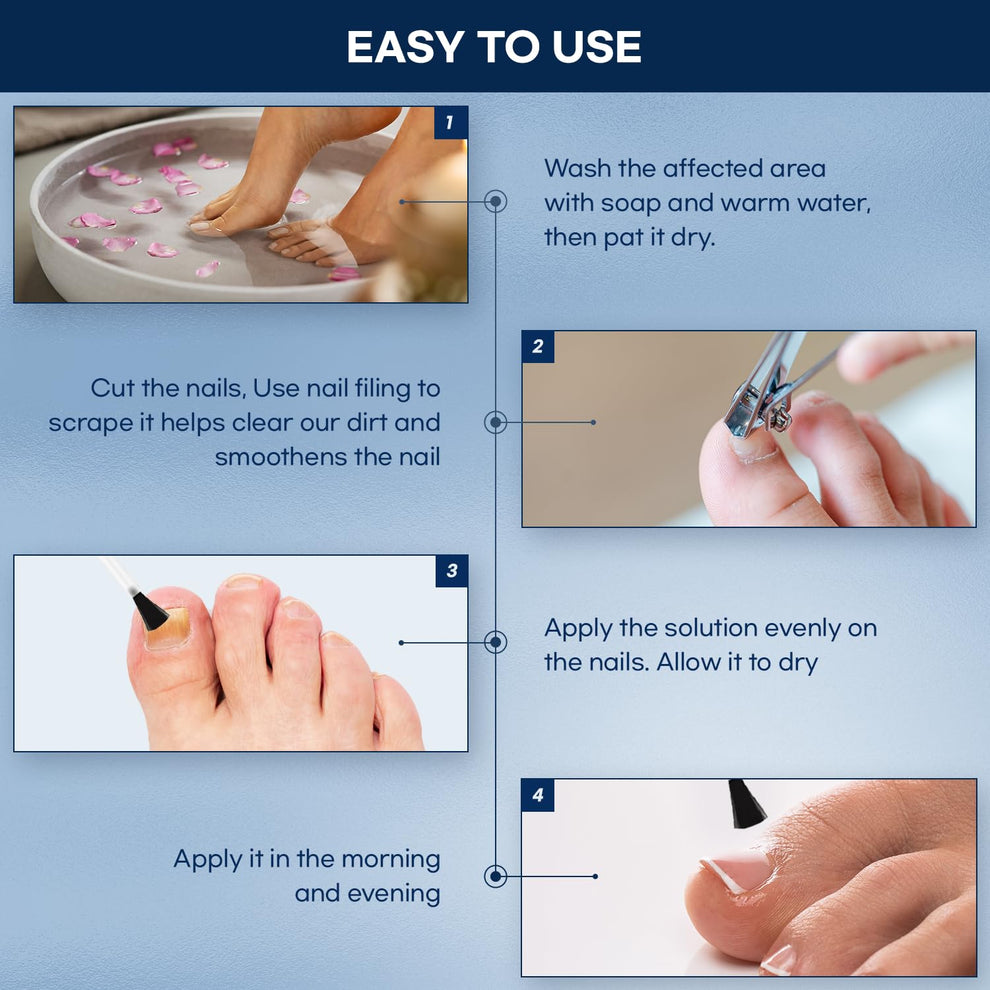 EASY TO USE

1

Wash the affected area with soap and warm water, then pat it dry.

2

Cut the nails, Use nail filing to scrape it helps clear our dirt and smoothens the nail

3

Apply the solution evenly on the nails. Allow it to dry

4

Apply it in the morning and evening